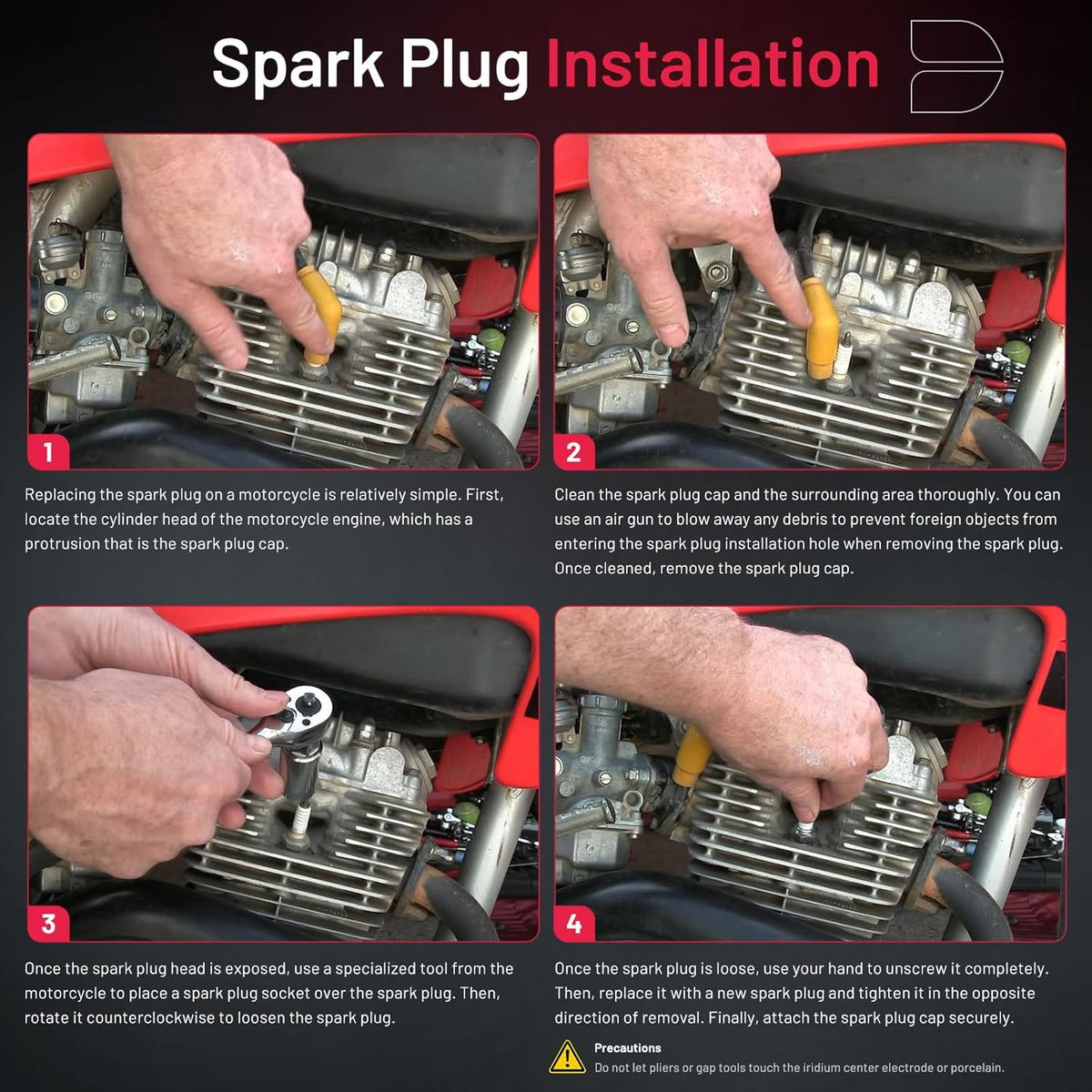 Spark Plug Installation

1

Replacing the spark plug on a motorcycle is relatively simple. First, locate the cylinder head of the motorcycle engine, which has a protrusion that is the spark plug cap.

2

Clean the spark plug cap and the surrounding area thoroughly. You can use an air gun to blow away any debris to prevent foreign objects from entering the spark plug installation hole when removing the spark plug. Once cleaned, remove the spark plug cap.

3

Once the spark plug head is exposed, use a specialized tool from the motorcycle to place a spark plug socket over the spark plug. Then, rotate it counterclockwise to loosen the spark plug.

4

Once the spark plug is loose, use your hand to unscrew it completely. Then, replace it with a new spark plug and tighten it in the opposite direction of removal. Finally, attach the spark plug cap securely.

Precautions
Do not let pliers or gap tools touch the iridium center electrode or porcelain.