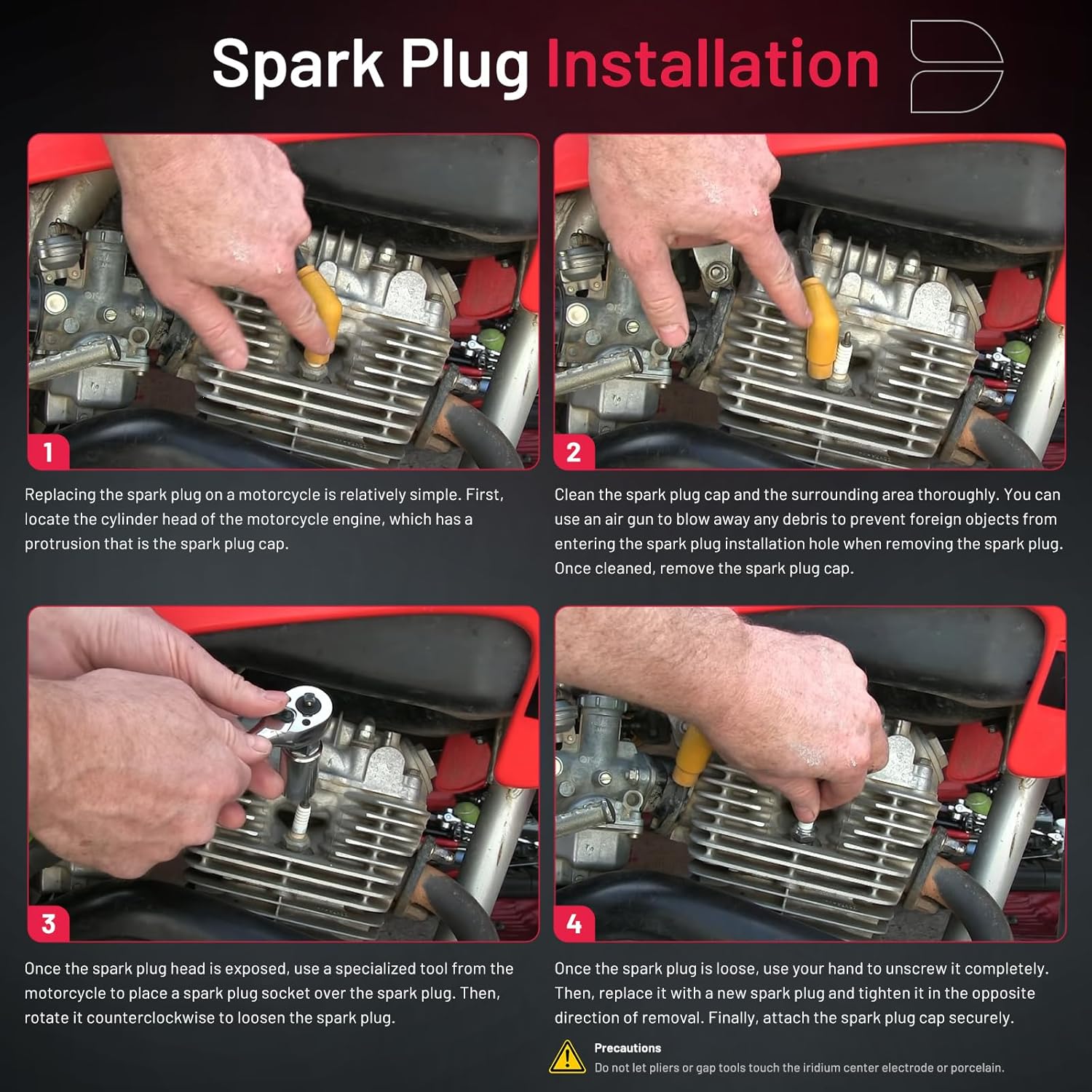 Spark Plug Installation

1

Replacing the spark plug on a motorcycle is relatively simple. First, locate the cylinder head of the motorcycle engine, which has a protrusion that is the spark plug cap.

2

Clean the spark plug cap and the surrounding area thoroughly. You can use an air gun to blow away any debris to prevent foreign objects from entering the spark plug installation hole when removing the spark plug. Once cleaned, remove the spark plug cap.

3

Once the spark plug head is exposed, use a specialized tool from the motorcycle to place a spark plug socket over the spark plug. Then, rotate it counterclockwise to loosen the spark plug.

4

Once the spark plug is loose, use your hand to unscrew it completely. Then, replace it with a new spark plug and tighten it in the opposite direction of removal. Finally, attach the spark plug cap securely.

Precautions
Do not let pliers or gap tools touch the iridium center electrode or porcelain.