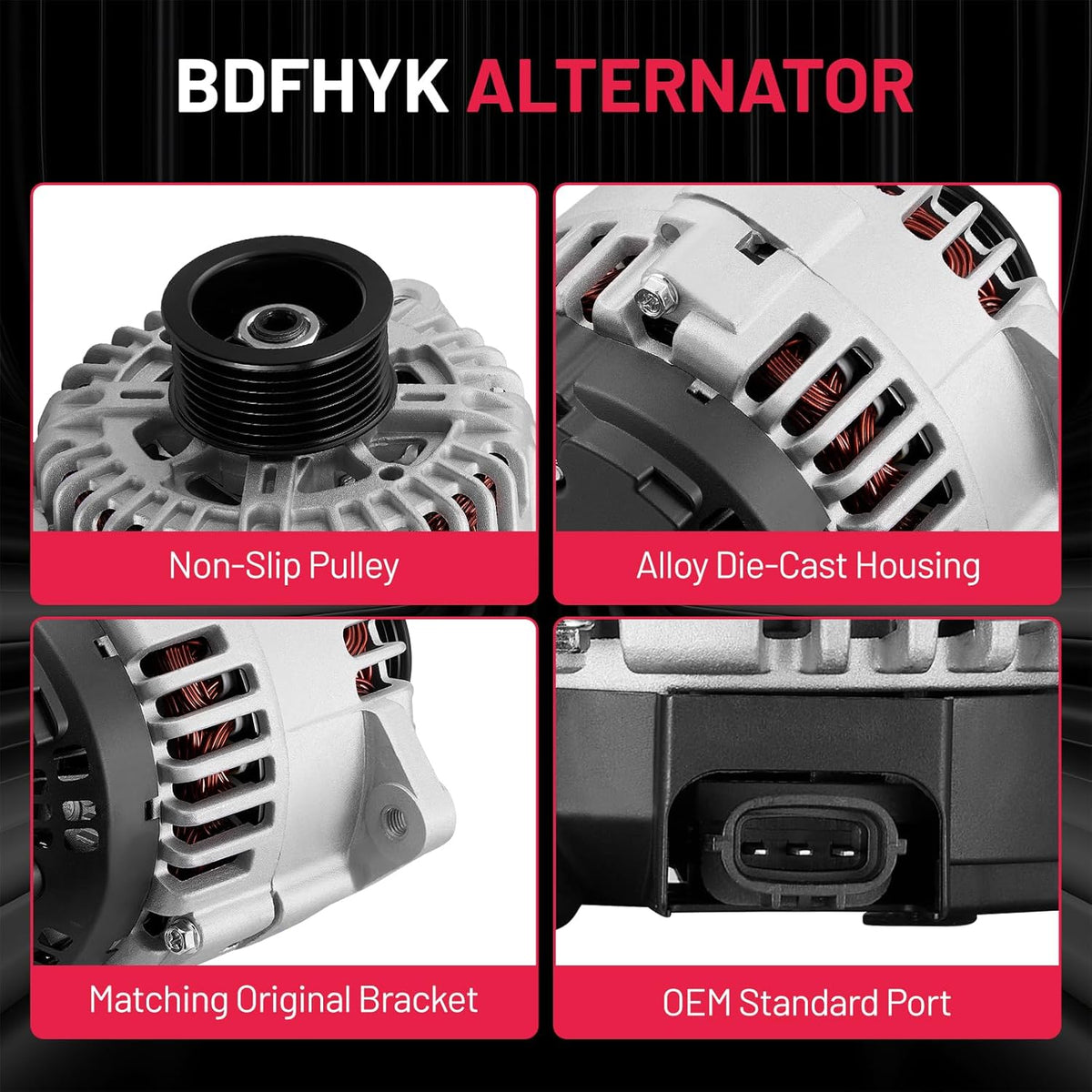 BDFHYK ALTERNATOR

Non-Slip Pulley

Alloy Die-Cast Housing

Matching Original Bracket

OEM Standard Port