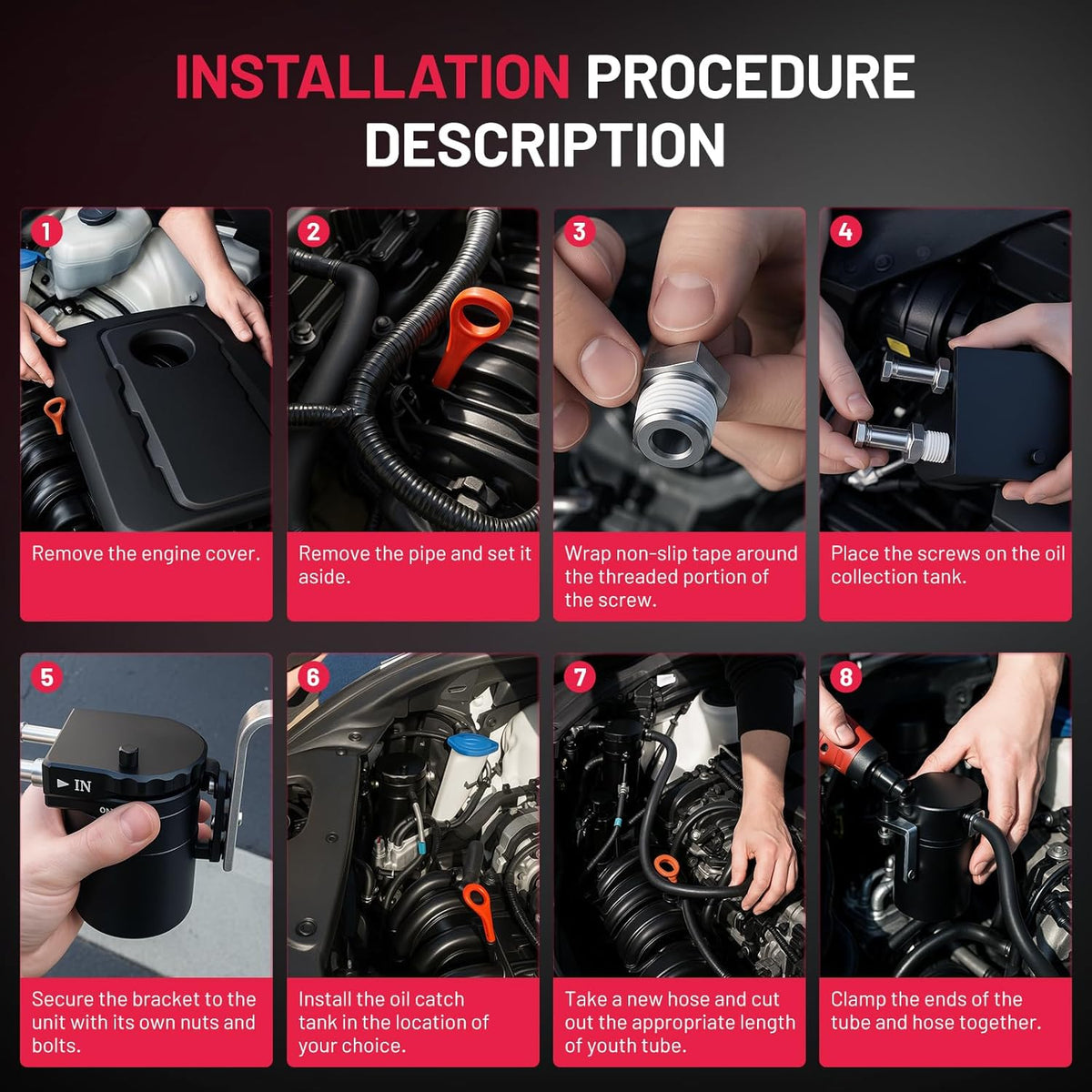 INSTALLATION PROCEDURE DESCRIPTION

1
Remove the engine cover.

2
Remove the pipe and set it aside.

3
Wrap non-slip tape around the threaded portion of the screw.

4
Place the screws on the oil collection tank.

5
IN
Secure the bracket to the unit with its own nuts and bolts.

6
Install the oil catch tank in the location of your choice.

7
Take a new hose and cut out the appropriate length of youth tube.

8
Clamp the ends of the tube and hose together.