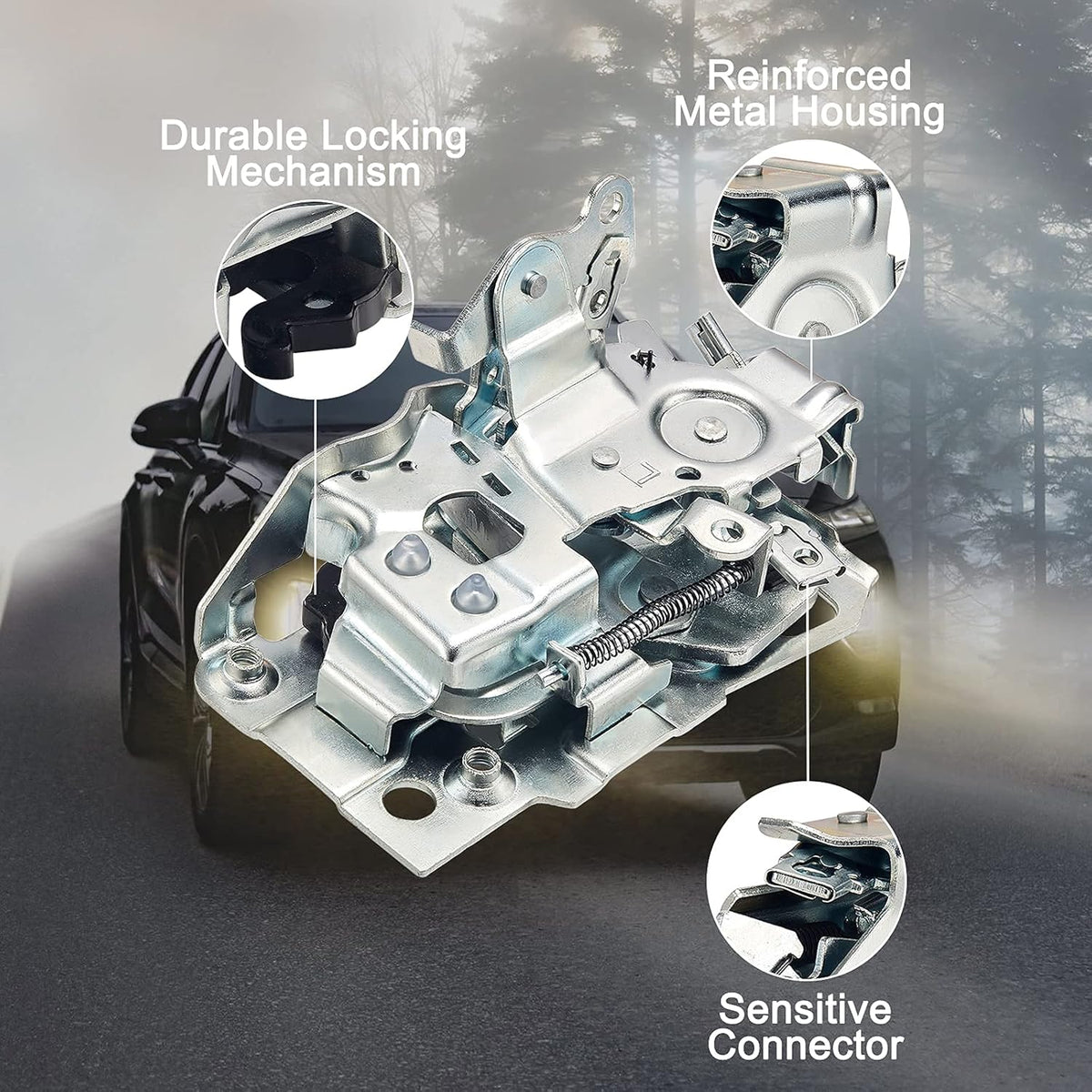 Durable Locking Mechanism

Reinforced Metal Housing

Sensitive Connector