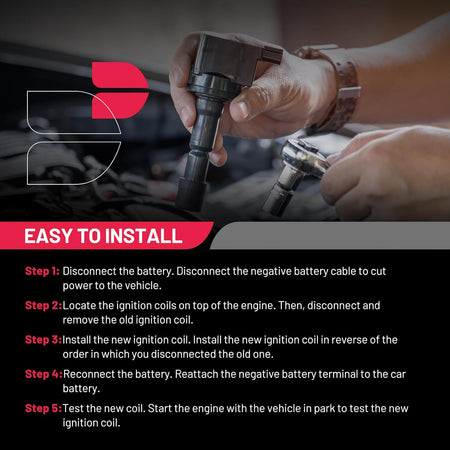 EASY TO INSTALL

Step 1: Disconnect the battery. Disconnect the negative battery cable to cut power to the vehicle.

Step 2: Locate the ignition coils on top of the engine. Then, disconnect and remove the old ignition coil.

Step 3: Install the new ignition coil. Install the new ignition coil in reverse of the order in which you disconnected the old one.

Step 4: Reconnect the battery. Reattach the negative battery terminal to the car battery.

Step 5: Test the new coil. Start the engine with the vehicle in park to test the new ignition coil.