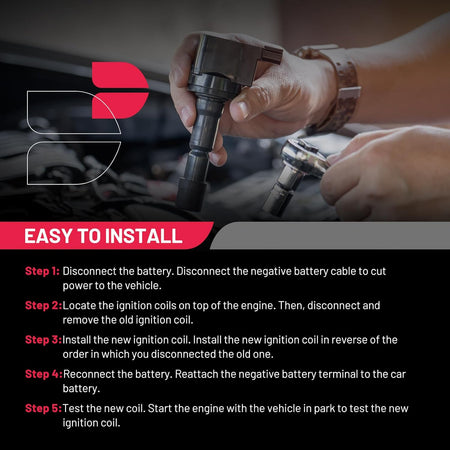 EASY TO INSTALL

Step 1: Disconnect the battery. Disconnect the negative battery cable to cut power to the vehicle.

Step 2: Locate the ignition coils on top of the engine. Then, disconnect and remove the old ignition coil.

Step 3: Install the new ignition coil. Install the new ignition coil in reverse of the order in which you disconnected the old one.

Step 4: Reconnect the battery. Reattach the negative battery terminal to the car battery.

Step 5: Test the new coil. Start the engine with the vehicle in park to test the new ignition coil.